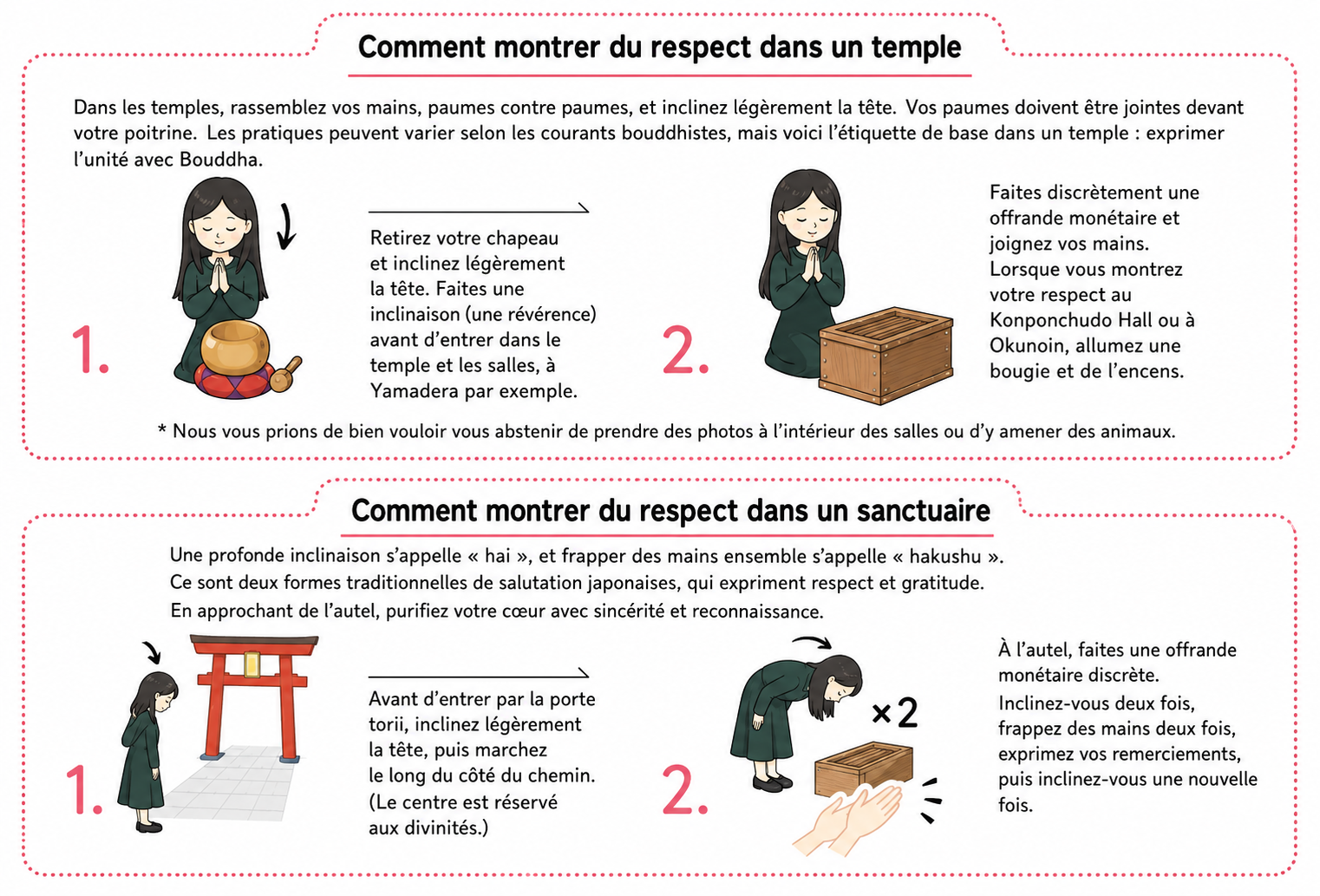 Comment montrer du respect dans un temple

Dans les temples, rassemblez vos mains, paumes contre paumes, et inclinez légèrement la tête. Vos paumes doivent être jointes devant votre poitrine. Les pratiques peuvent varier selon les courants bouddhistes, mais voici l'étiquette de base dans un temple : exprimer l'unité avec Bouddha.

1.

Retirez votre chapeau et inclinez légèrement la tête. Faites une inclinaison (une révérence) avant d'entrer dans le temple et les salles, à Yamadera par exemple.

2.

Faites discrètement une offrande monétaire et joignez vos mains. Lorsque vous montrez votre respect au Konponchudo Hall ou à Okunoin, allumez une bougie et de l'encens.

* Nous vous prions de bien vouloir vous abstenir de prendre des photos à l'intérieur des salles ou d'y amener des animaux.

Comment montrer du respect dans un sanctuaire

Une profonde inclinaison s'appelle « hai », et frapper des mains ensemble s'appelle « hakushu ».
Ce sont deux formes traditionnelles de salutation japonaises, qui expriment respect et gratitude.
En approchant de l'autel, purifiez votre cœur avec sincérité et reconnaissance.

1.

Avant d'entrer par la porte torii, inclinez légèrement la tête, puis marchez le long du côté du chemin. (Le centre est réservé aux divinités.)

2.

×2

À l'autel, faites une offrande monétaire discrète.
Inclinez-vous deux fois, frappez des mains deux fois, exprimez vos remerciements, puis inclinez-vous une nouvelle fois.