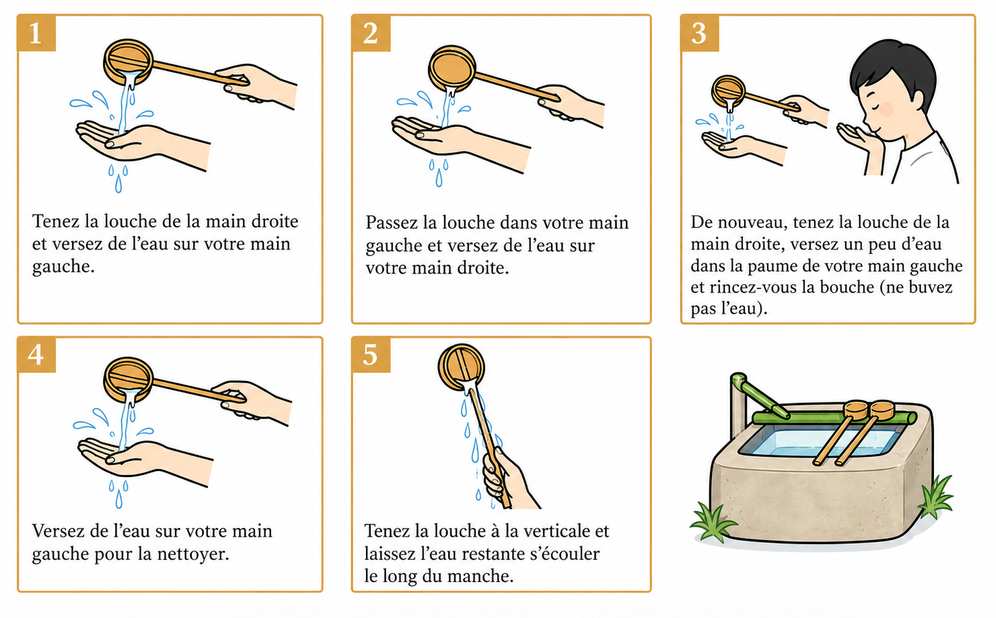 1

Tenez la louche de la main droite et versez de l’eau sur votre main gauche.

2

Passez la louche dans votre main gauche et versez de l’eau sur votre main droite.

3

De nouveau, tenez la louche de la main droite, versez un peu d’eau dans la paume de votre main gauche et rincez-vous la bouche (ne buvez pas l’eau).

4

Versez de l’eau sur votre main gauche pour la nettoyer.

5

Tenez la louche à la verticale et laissez l’eau restante s’écouler le long du manche.